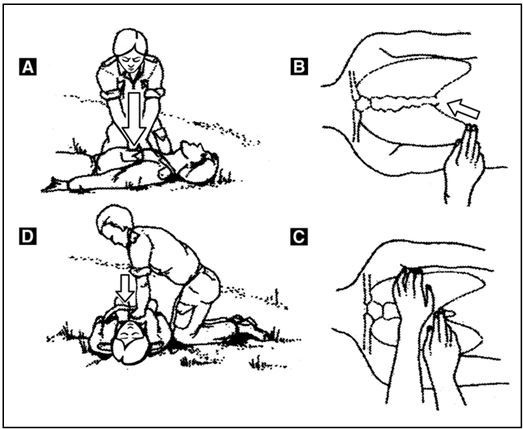 A
B
D
C