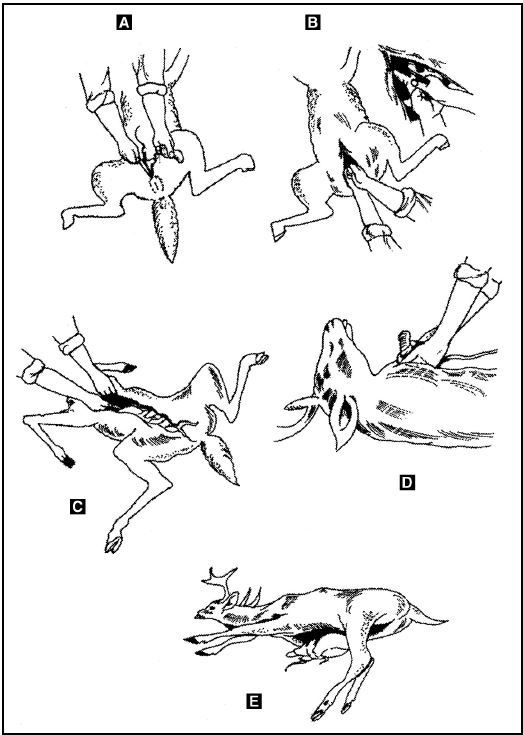 A

B

C

D

E