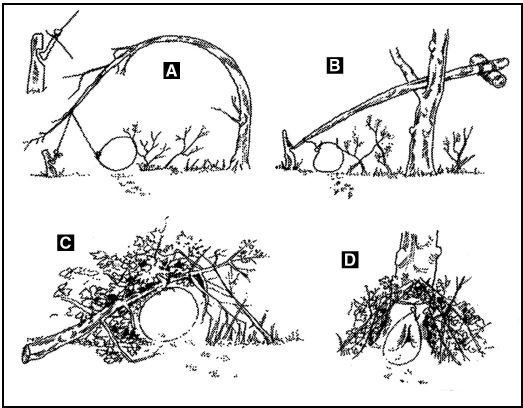 A

B

C

D