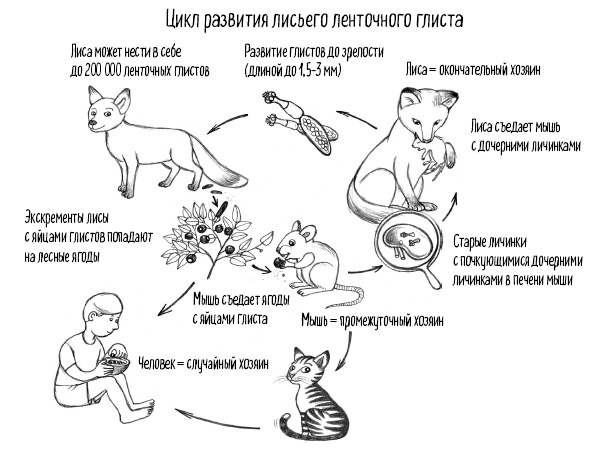 Цикл развития лисьего ленточного глиста

Лиса может нести в себе до 200 000 ленточных глистов

Развитие глистов до зрелости (длиной до 1,5-3 мм)

Лиса = окончательный хозяин

Лиса съедает мышь с дочерними личинками

Экскременты лисы с яйцами глистов попадают на лесные ягоды

Старые личинки с почкующимися дочерними личинками в печени мыши

Мышь съедает ягоды с яйцами глиста

Мышь = промежуточный хозяин

Человек = случайный хозяин