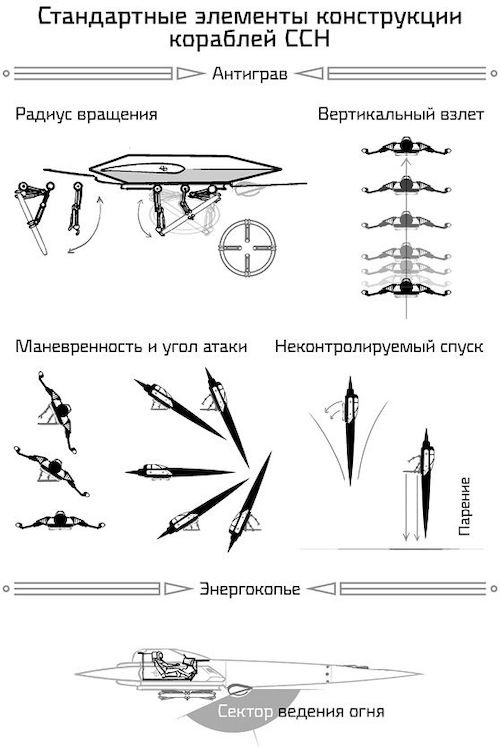 Стандартные элементы конструкции кораблей ССН

Антиграв

Радиус вращения

Вертикальный взлет

Маневренность и угол атаки

Неконтролируемый спуск

Парение

Энергокопье

Сектор ведения огня