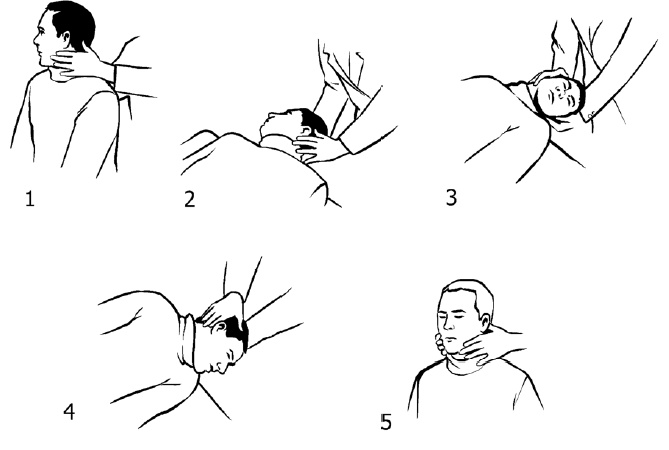 1

2

3

4

5