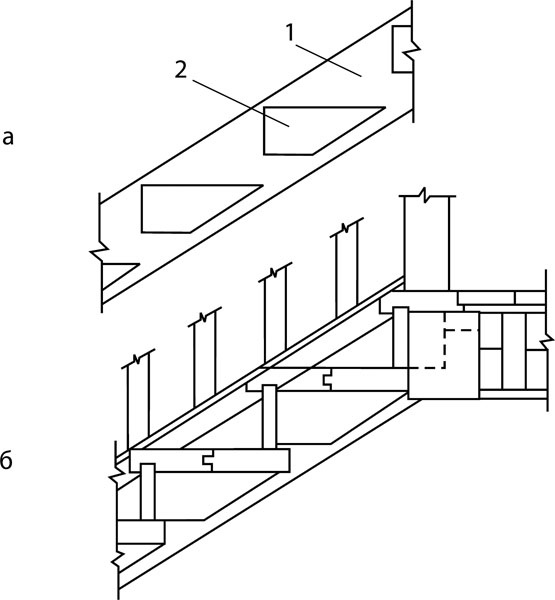 1
2
а
б