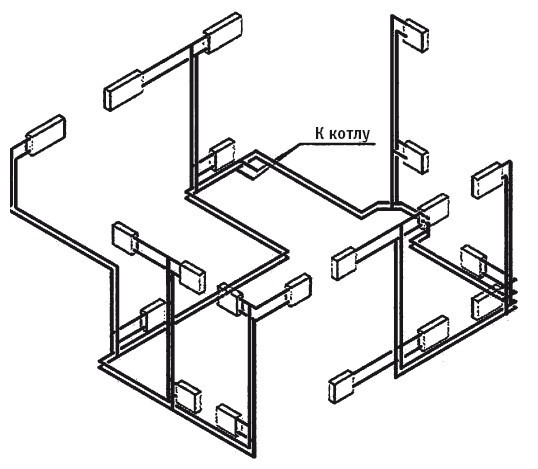 К котлу