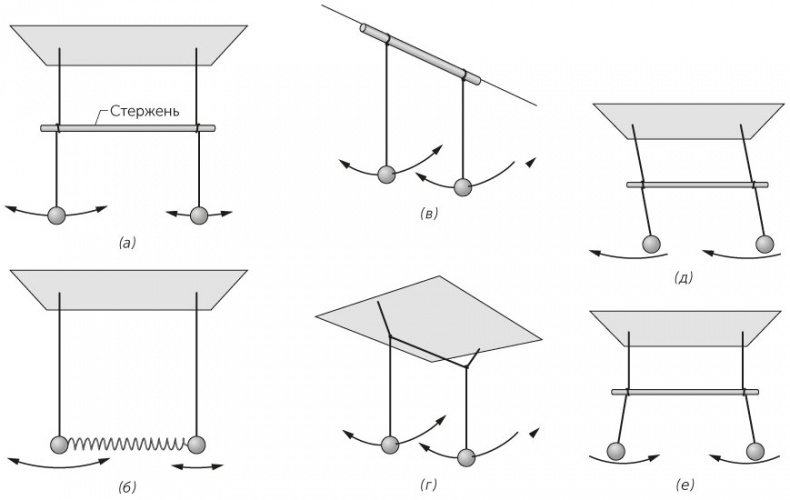 Стержень

(а)

(б)

(в)

(г)

(д)

(е)