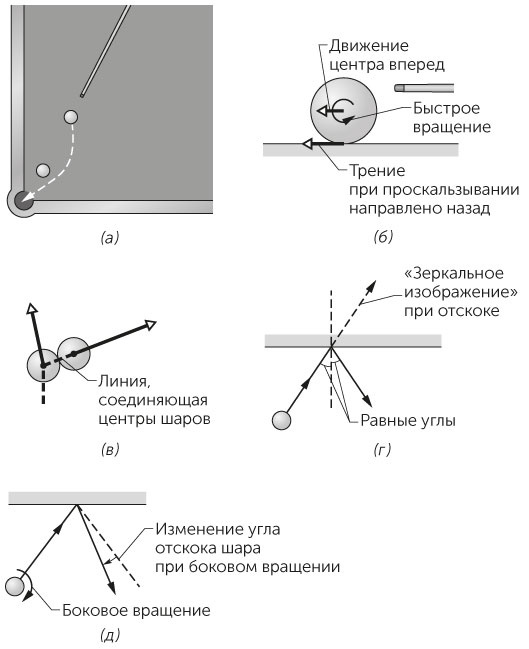 (а)

Движение центра вперед

Быстрое вращение

Трение при проскальзывании направлено назад

(б)

Линия, соединяющая центры шаров

(в)

«Зеркальное изображение» при отскоке

Равные углы

(г)

Изменение угла отскока шара при боковом вращении

Боковое вращение

(д)