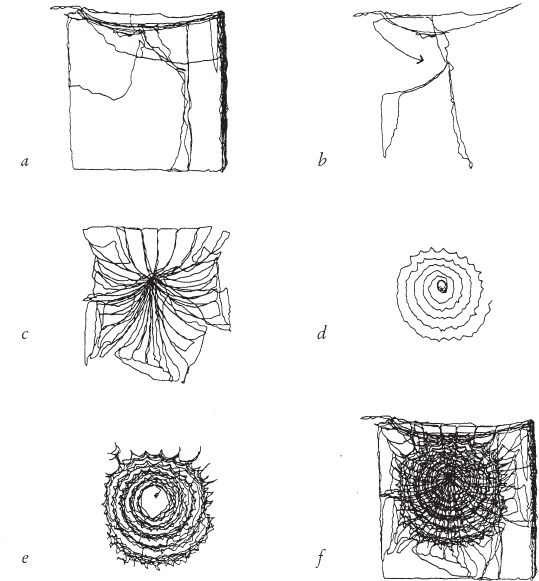 a

b

c

d

e

f