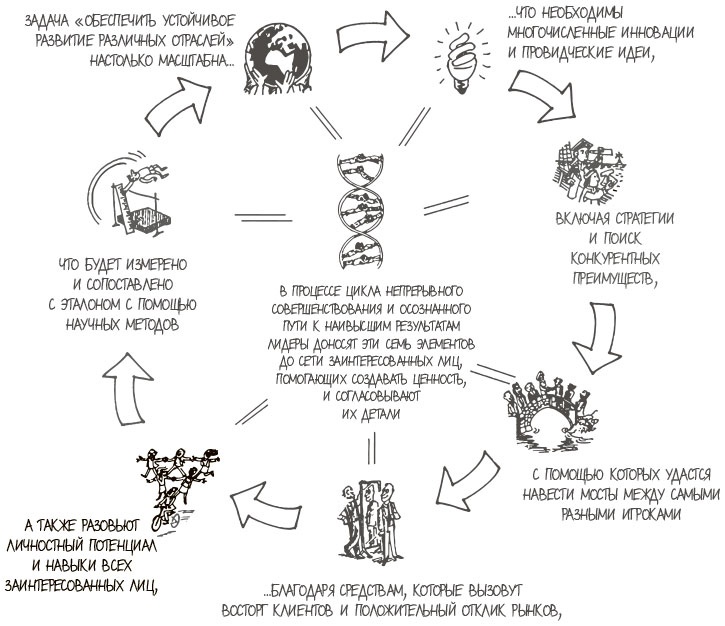 ЗАДАЧА «ОБЕСПЕЧИТЬ УСТОЙЧИВОЕ РАЗВИТИЕ РАЗЛИЧНЫХ ОТРАСЛЕЙ» НАСТОЛЬКО МАСШТАБНА...

...ЧТО НЕОБХОДИМЫ МНОГОЧИСЛЕННЫЕ ИННОВАЦИИ И ПРОВИДЧЕСКИЕ ИДЕИ,

ВКЛЮЧАЯ СТРАТЕГИИ И ПОИСК КОНКУРЕНТНЫХ ПРЕИМУЩЕСТВ,

С ПОМОЩЬЮ КОТОРЫХ УДАСТСЯ НАВЕСТИ МОСТЫ МЕЖДУ САМЫМИ РАЗНЫМИ ИГРОКАМИ

...БЛАГОДАРЯ СРЕДСТВАМ, КОТОРЫЕ ВЫЗОВУТ ВОСТОРГ КЛИЕНТОВ И ПОЛОЖИТЕЛЬНЫЙ ОТКЛИК РЫНКОВ,

А ТАКЖЕ РАЗОВЬЮТ ЛИЧНОСТНЫЙ ПОТЕНЦИАЛ И НАВЫКИ ВСЕХ ЗАИНТЕРЕСОВАННЫХ ЛИЦ,

ЧТО БУДЕТ ИЗМЕРЕНО И СОПОСТАВЛЕНО С ЭТАЛОНОМ С ПОМОЩЬЮ НАУЧНЫХ МЕТОДОВ

В ПРОЦЕССЕ ЦИКЛА НЕПРЕРЫВНОГО СОВЕРШЕНСТВОВАНИЯ И ОСОЗНАННОГО ПУТИ К НАИВЫСШИМ РЕЗУЛЬТАТАМ ЛИДЕРЫ ДОНОСЯТ ЭТИ СЕМЬ ЭЛЕМЕНТОВ ДО СЕТИ ЗАИНТЕРЕСОВАННЫХ ЛИЦ, ПОМОГАЮЩИХ СОЗДАВАТЬ ЦЕННОСТЬ, И СОГЛАСОВЫВАЮТ ИХ ДЕТАЛИ