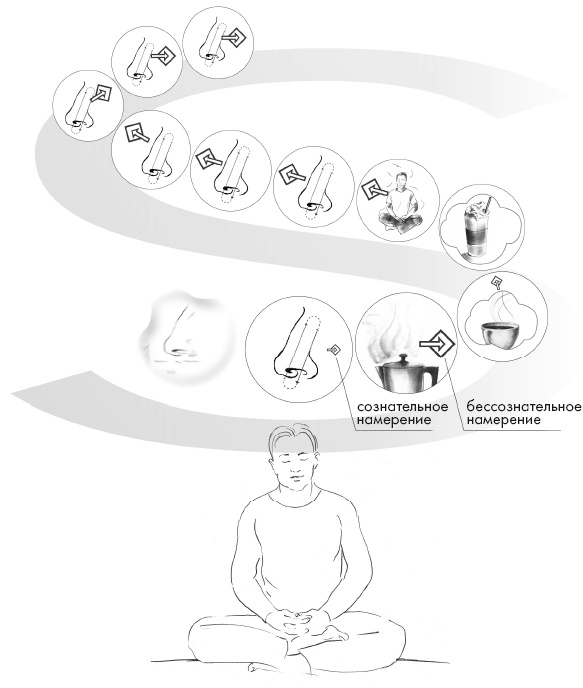 сознательное намерение

бессознательное намерение