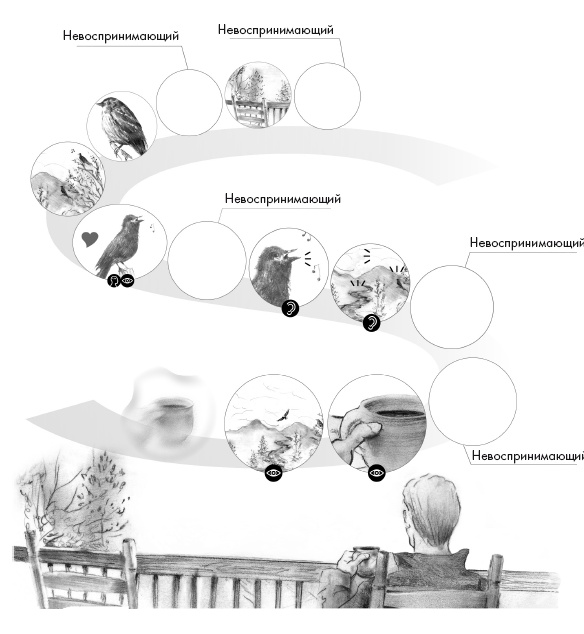 Невоспринимающий
Невоспринимающий
Невоспринимающий
Невоспринимающий
Невоспринимающий