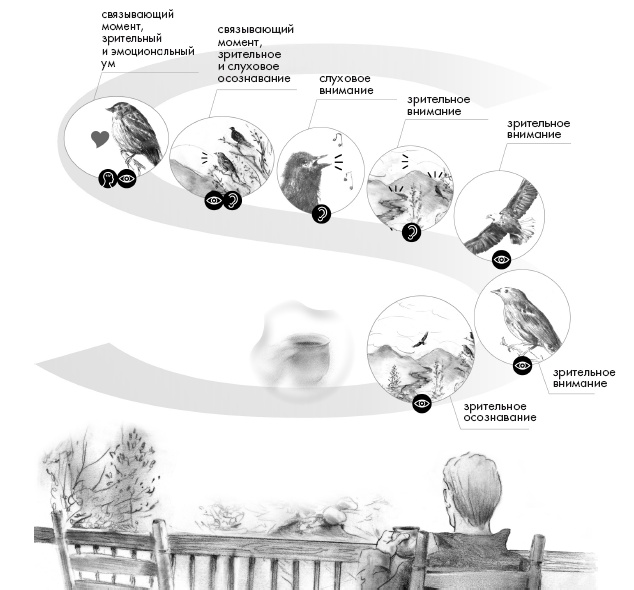 связывающий момент, зрительный и эмоциональный ум

связывающий момент, зрительное и слуховое осознавание

слуховое внимание

зрительное внимание

зрительное внимание

зрительное внимание

зрительное осознавание