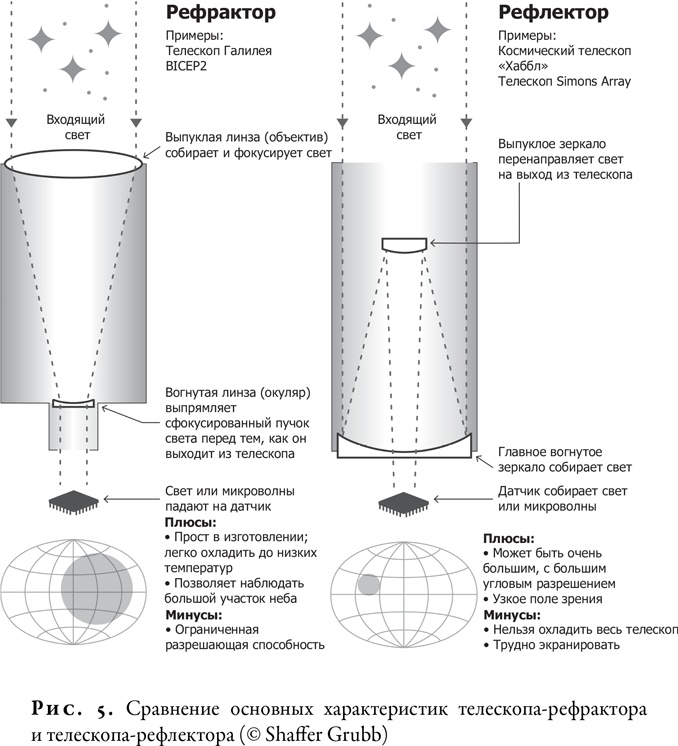 Рефрактор

Примеры:
Телескоп Галилея
BICEP2

Входящий свет

Выпуклая линза (объектив) собирает и фокусирует свет

Вогнутая линза (окуляр) выпрямляет сфокусированный пучок света перед тем, как он выходит из телескопа

Свет или микроволны падают на датчик

Плюсы:
• Прост в изготовлении; легко охладить до низких температур
• Позволяет наблюдать большой участок неба

Минусы:
• Ограниченная разрешающая способность

Рефлектор

Примеры:
Космический телескоп «Хаббл»
Телескоп Simons Array

Входящий свет

Выпуклое зеркало перенаправляет свет на выход из телескопа

Главное вогнутое зеркало собирает свет

Датчик собирает свет или микроволны

Плюсы:
• Может быть очень большим, с большим угловым разрешением
• Узкое поле зрения

Минусы:
• Нельзя охладить весь телескоп
• Трудно экранировать

Рис. 5. Сравнение основных характеристик телескопа-рефрактора и телескопа-рефлектора (© Shaffer Grubb)