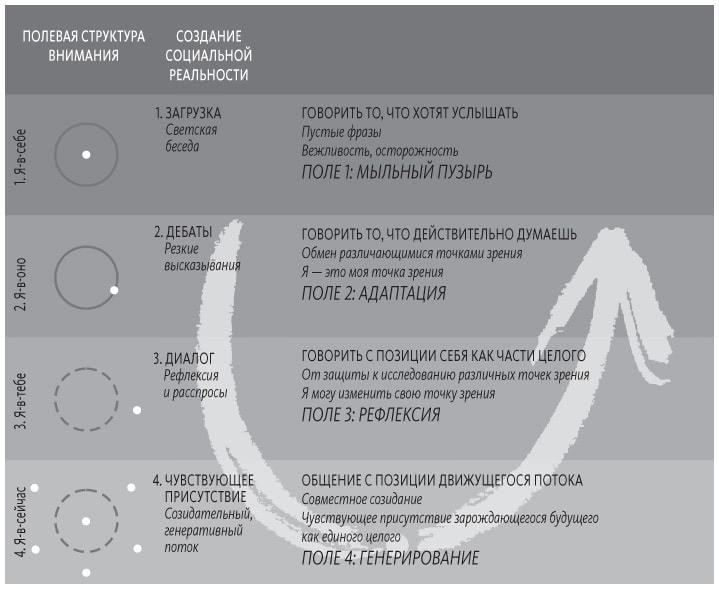 | ПОЛЕВАЯ СТРУКТУРА ВНИМАНИЯ | СОЗДАНИЕ СОЦИАЛЬНОЙ РЕАЛЬНОСТИ | |
|---|---|---|
| 1. Я-в-себе | 1. ЗАГРУЗКА Светская беседа | ГОВОРИТЬ ТО, ЧТО ХОТЯТ УСЛЫШАТЬ Пустые фразы Вежливость, осторожность ПОЛЕ 1: МЫЛЬНЫЙ ПУЗЫРЬ |
| 2. Я-в-оно | 2. ДЕБАТЫ Резкие высказывания | ГОВОРИТЬ ТО, ЧТО ДЕЙСТВИТЕЛЬНО ДУМАЕШЬ Обмен различающимися точками зрения Я — это моя точка зрения ПОЛЕ 2: АДАПТАЦИЯ |
| 3. Я-в-тебе | 3. ДИАЛОГ Рефлексия и расспросы | ГОВОРИТЬ С ПОЗИЦИИ СЕБЯ КАК ЧАСТИ ЦЕЛОГО От защиты к исследованию различных точек зрения Я могу изменить свою точку зрения ПОЛЕ 3: РЕФЛЕКСИЯ |
| 4. Я-в-сейчас | 4. ЧУВСТВУЮЩЕЕ ПРИСУТСТВИЕ Созидательный, генеративный поток | ОБЩЕНИЕ С ПОЗИЦИИ ДВИЖУЩЕГОСЯ ПОТОКА Совместное созидание Чувствующее присутствие зарождающегося будущего как единого целого ПОЛЕ 4: ГЕНЕРИРОВАНИЕ |