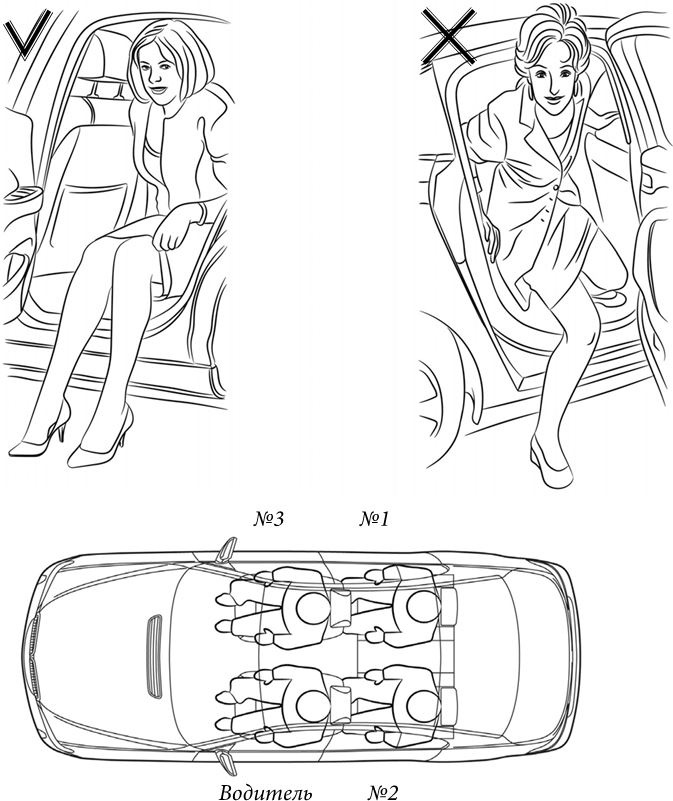 №3 №1

Водитель №2