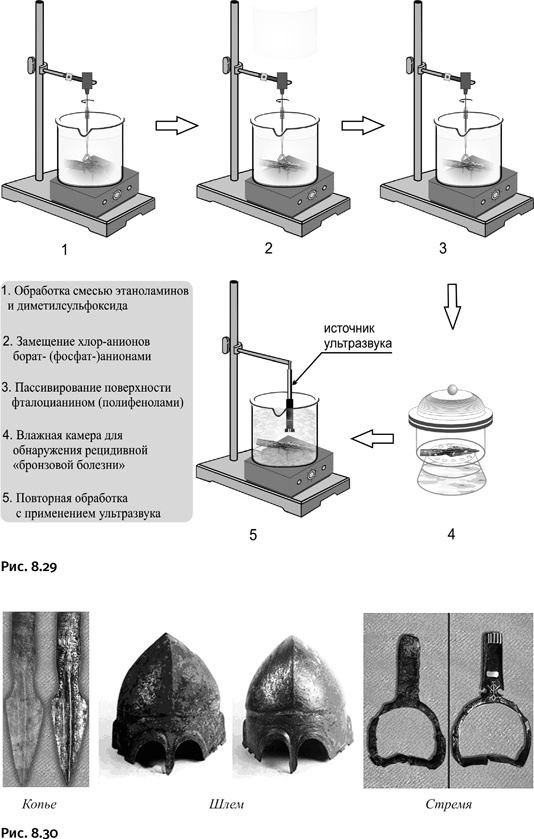 1

2

3

1. Обработка смесью этаноламинов и диметилсульфоксида

2. Замещение хлор-анионов борат- (фосфат-)анионами

3. Пассивирование поверхности фталоцианином (полифенолами)

4. Влажная камера для обнаружения рецидивной «бронзовой болезни»

5. Повторная обработка с применением ультразвука

источник ультразвука

5

4

Рис. 8.29

Копье

Шлем

Стремя

Рис. 8.30