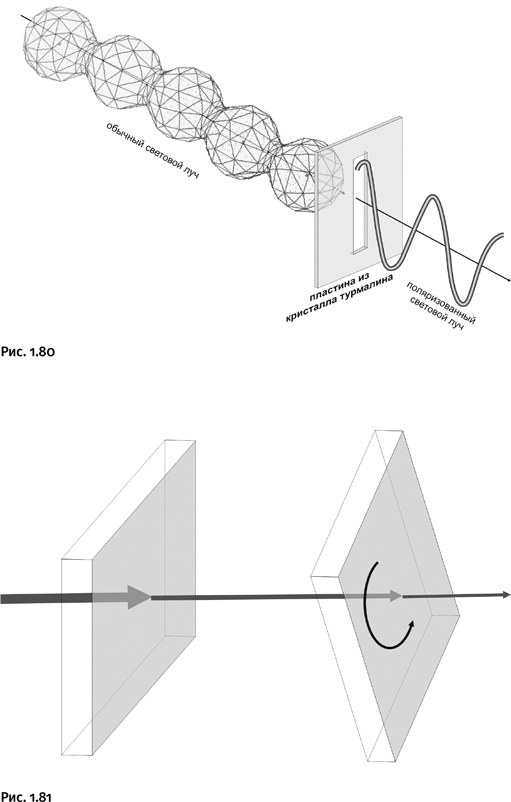 обычный световой луч

пластина из кристалла турмалина

поляризованный световой луч

Рис. 1.80

Рис. 1.81