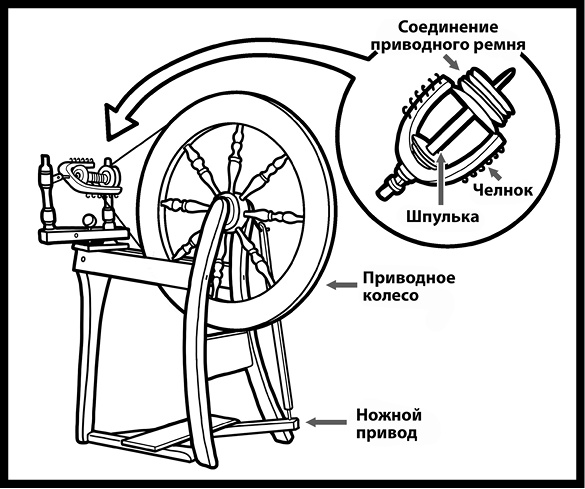 Соединение приводного ремня

Челнок

Шпулька

Приводное колесо

Ножной привод