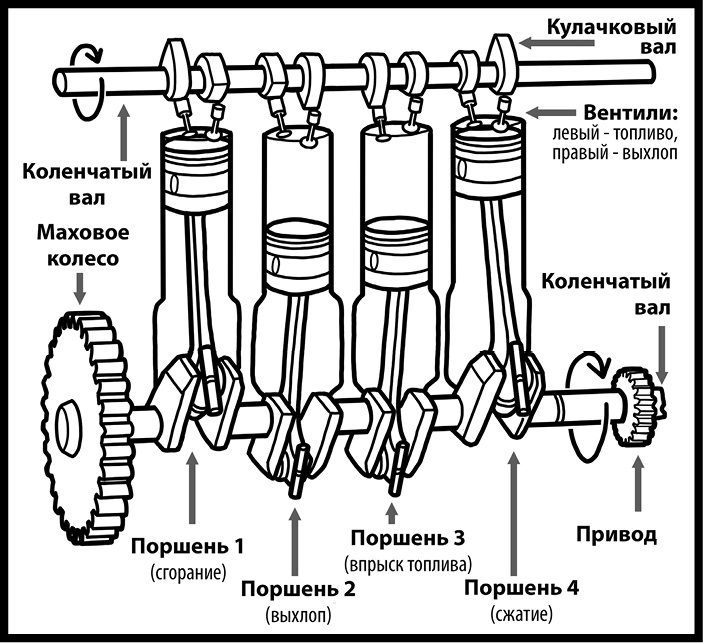 Кулачковый вал

Вентили:
левый - топливо,
правый - выхлоп

Коленчатый вал

Маховое колесо

Коленчатый вал

Поршень 1
(сгорание)

Поршень 2
(выхлоп)

Поршень 3
(впрыск топлива)

Поршень 4
(сжатие)

Привод