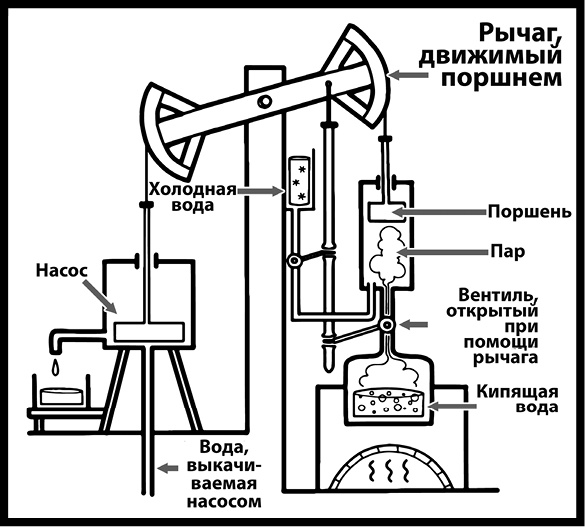 Рычаг, движимый поршнем

Холодная вода

Поршень

Пар

Насос

Вентиль, открытый при помощи рычага

Кипящая вода

Вода, выкачиваемая насосом