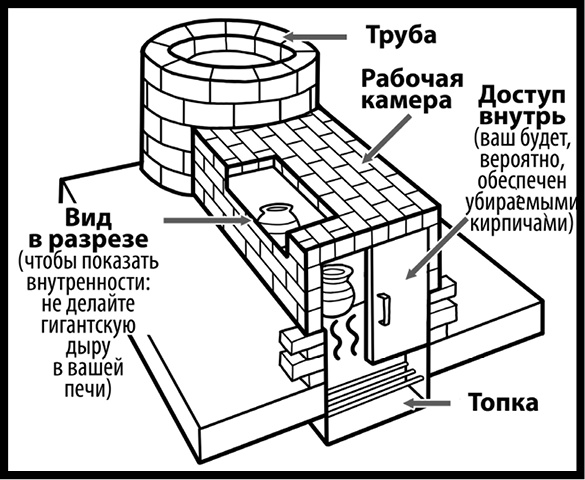 Труба

Рабочая камера

Доступ внутрь (ваш будет, вероятно, обеспечен убираемыми кирпичами)

Вид в разрезе (чтобы показать внутренности: не делайте гигантскую дыру в вашей печи)

Топка