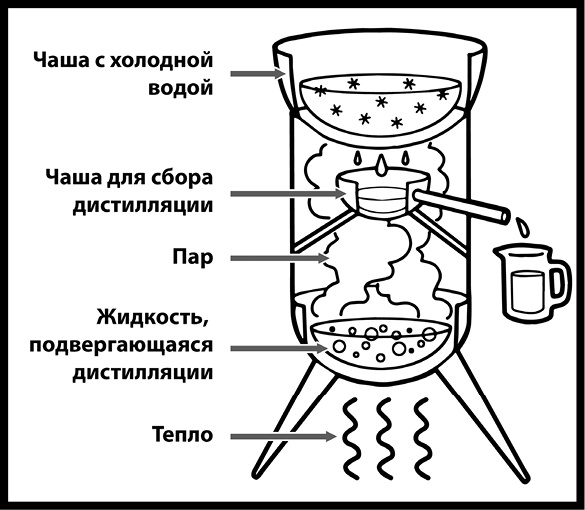 Чаша с холодной водой

Чаша для сбора дистилляции

Пар

Жидкость, подвергающаяся дистилляции

Тепло