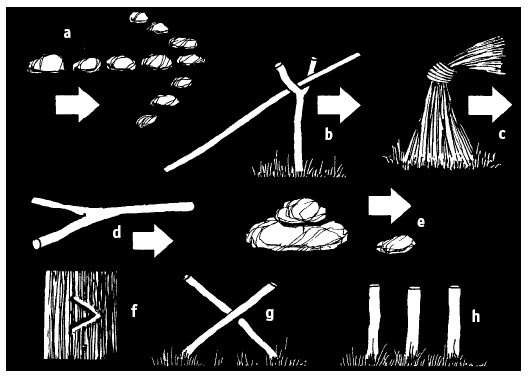 a

b

c

d

e

f

g

h