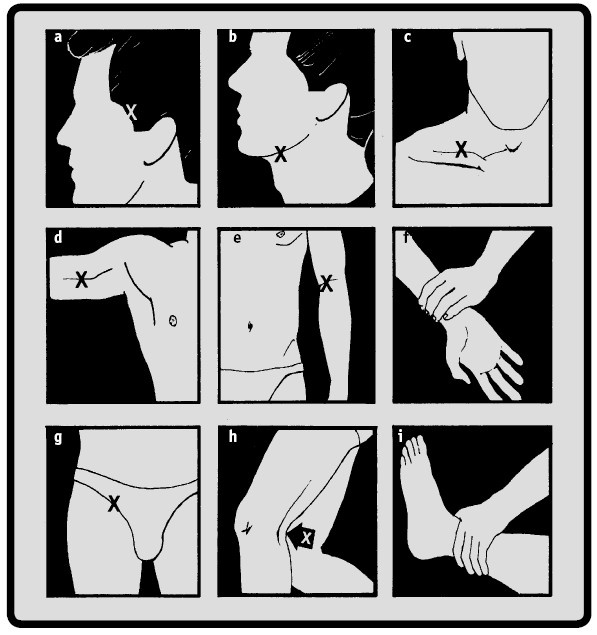 a
X
b
X
c
X
d
X
e
X
f
g
X
h
X
i