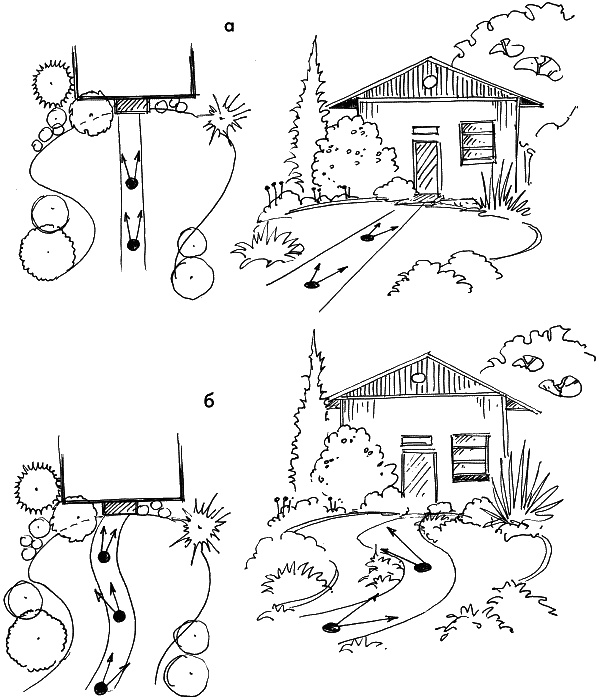 а

б