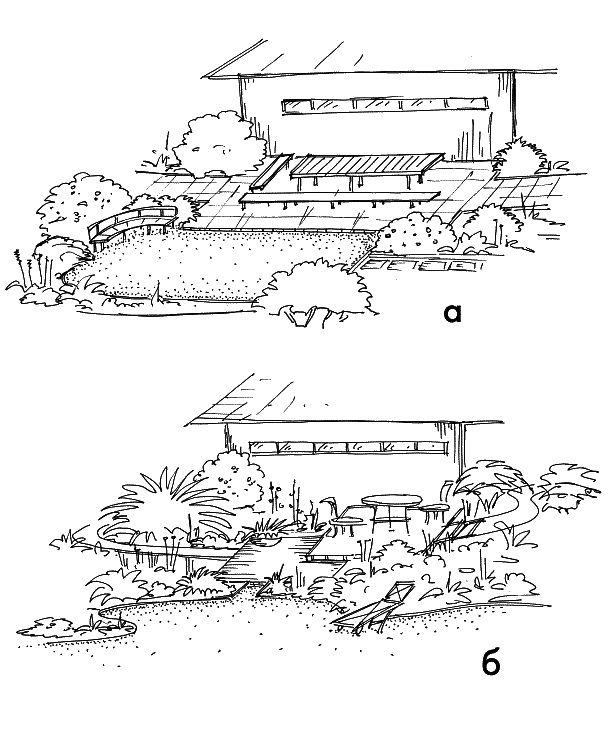 а

б