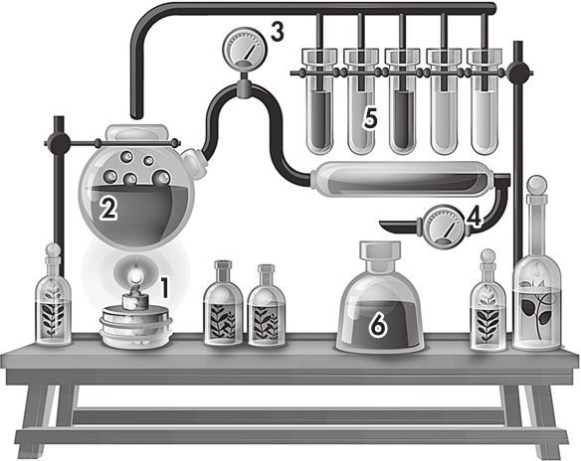 3
5
2
4
1
6