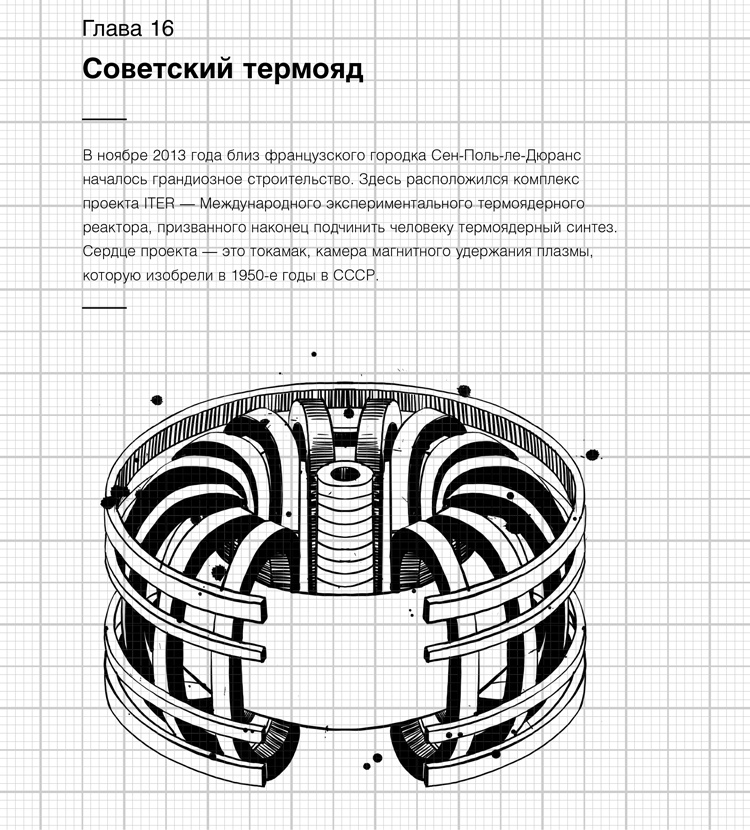 Глава 16

Советский термояд

В ноябре 2013 года близ французского городка Сен-Поль-ле-Дюранс началось грандиозное строительство. Здесь расположился комплекс проекта ITER — Международного экспериментального термоядерного реактора, призванного наконец подчинить человеку термоядерный синтез. Сердце проекта — это токамак, камера магнитного удержания плазмы, которую изобрели в 1950-е годы в СССР.