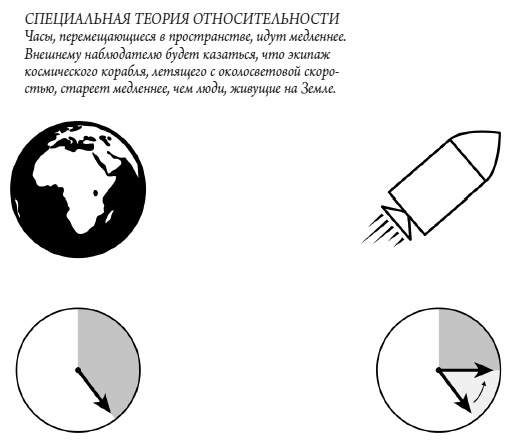 СПЕЦИАЛЬНАЯ ТЕОРИЯ ОТНОСИТЕЛЬНОСТИ
Часы, перемещающиеся в пространстве, идут медленнее. Внешнему наблюдателю будет казаться, что экипаж космического корабля, летящего с околосветовой скоростью, стареет медленнее, чем люди, живущие на Земле.