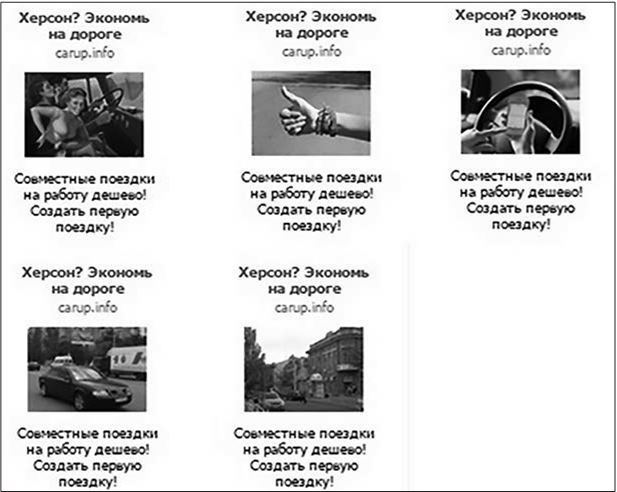 Херсон? Экономь на дороге
carup.info

Совместные поездки на работу дешево! Создать первую поездку!

Херсон? Экономь на дороге
carup.info

Совместные поездки на работу дешево! Создать первую поездку!

Херсон? Экономь на дороге
carup.info

Совместные поездки на работу дешево! Создать первую поездку!

Херсон? Экономь на дороге
carup.info

Совместные поездки на работу дешево! Создать первую поездку!

Херсон? Экономь на дороге
carup.info

Совместные поездки на работу дешево! Создать первую поездку!