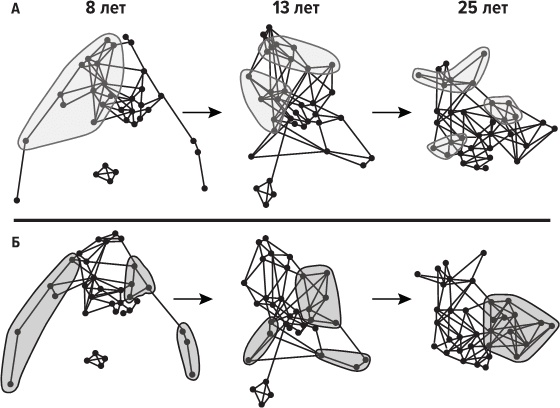 А 8 лет 13 лет 25 лет

Б