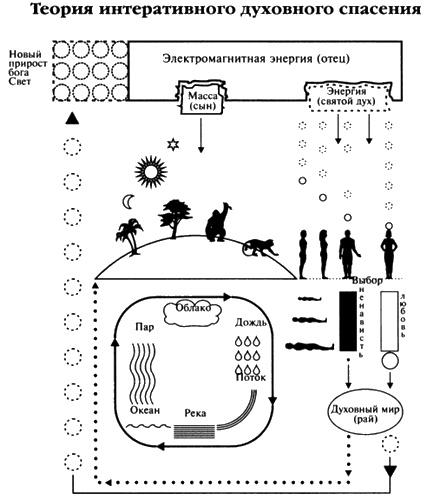 Теория интеративного духовного спасения

Новый прирост бога Свет

Электромагнитная энергия (отец)

Масса (сын)

Энергия (святой дух)

Выбор

ненависть

любовь

Облако

Пар

Дождь

Поток

Океан

Река

Духовный мир (рай)