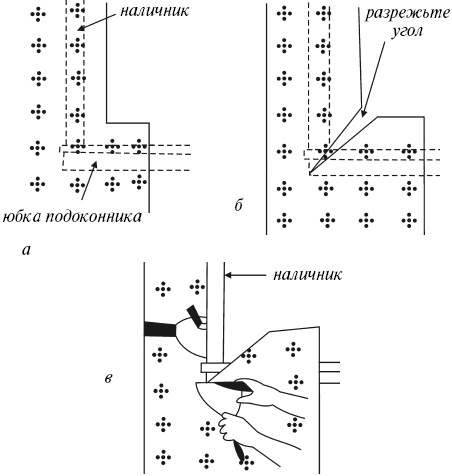 наличник

юбка подоконника

а

разрежьте угол

б

наличник

в