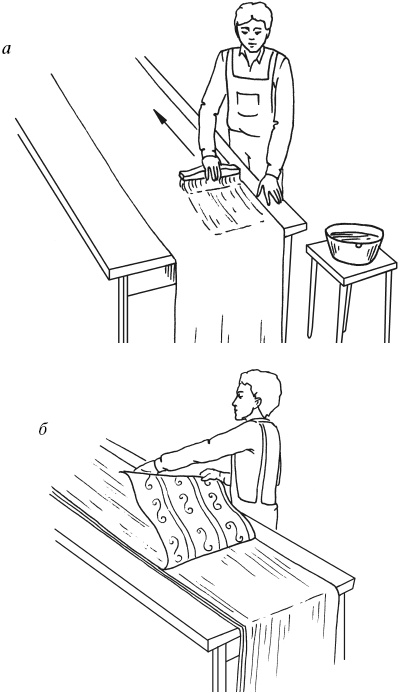 а

б