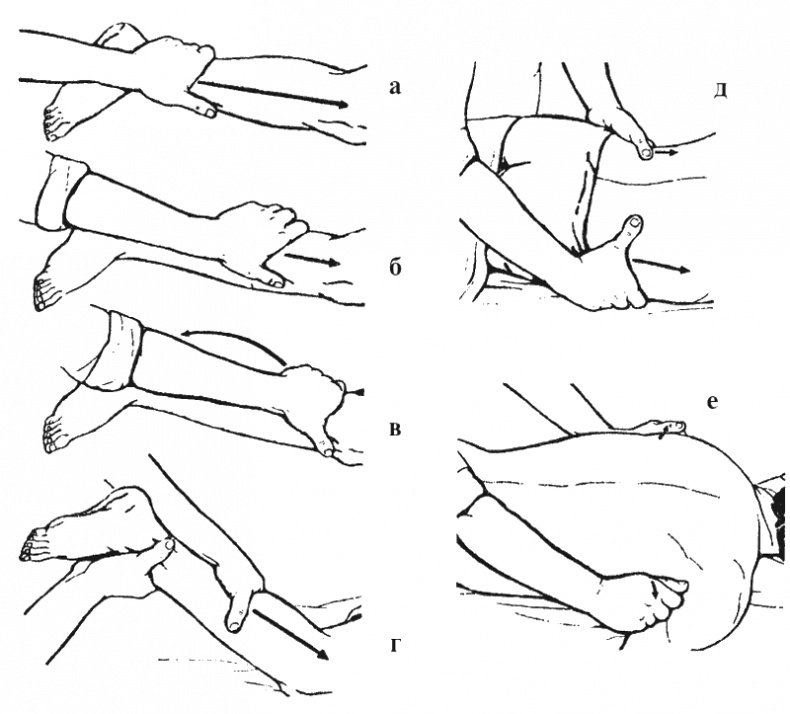 а

б

в

г

д

е