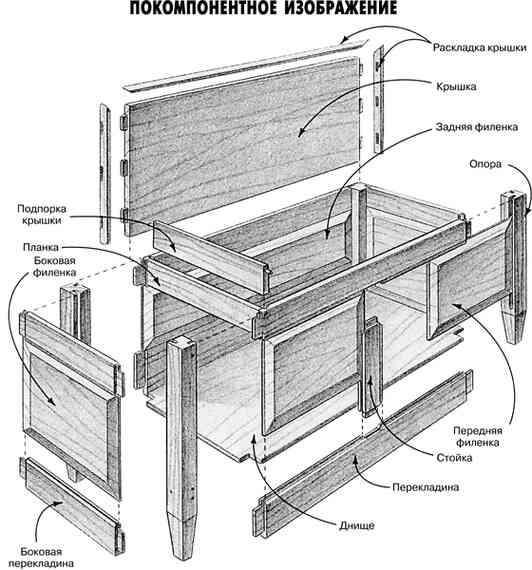 ПОКОМПОНЕНТНОЕ ИЗОБРАЖЕНИЕ

Раскладка крышки

Крышка

Задняя филенка

Опора

Подпорка крышки

Планка

Боковая филенка

Передняя филенка

Стойка

Перекладина

Днище

Боковая перекладина