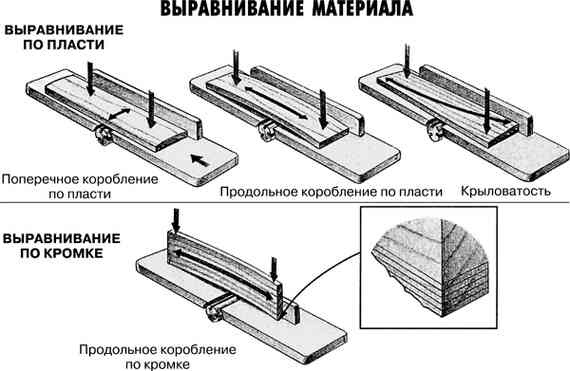 ВЫРАВНИВАНИЕ МАТЕРИАЛА

ВЫРАВНИВАНИЕ ПО ПЛАСТИ

Поперечное коробление по пласти

Продольное коробление по пласти

Крыловатость

ВЫРАВНИВАНИЕ ПО КРОМКЕ

Продольное коробление по кромке