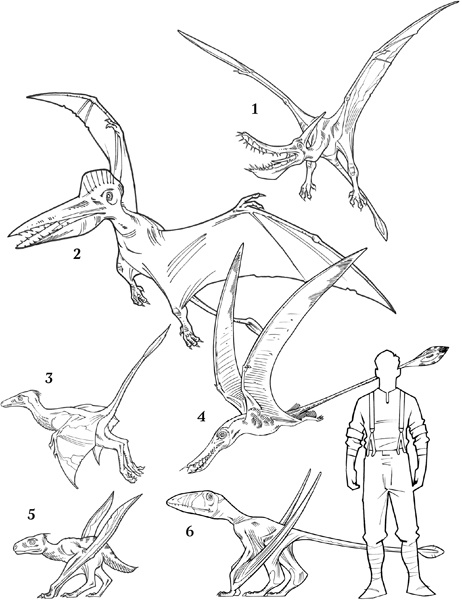 1

2

3

4

5

6