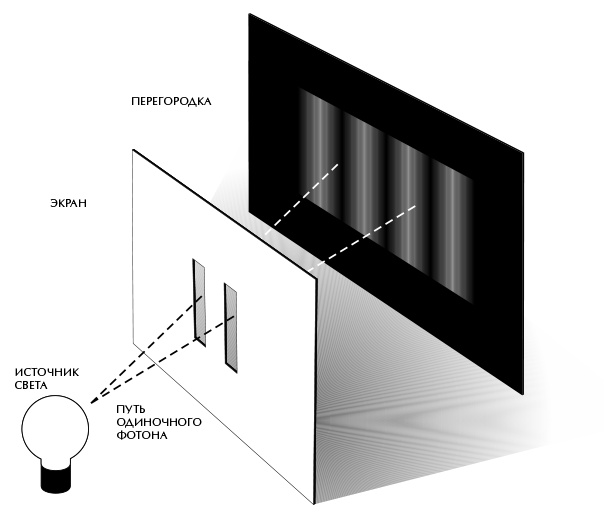 ПЕРЕГОРОДКА

ЭКРАН

ИСТОЧНИК СВЕТА

ПУТЬ ОДИНОЧНОГО ФОТОНА