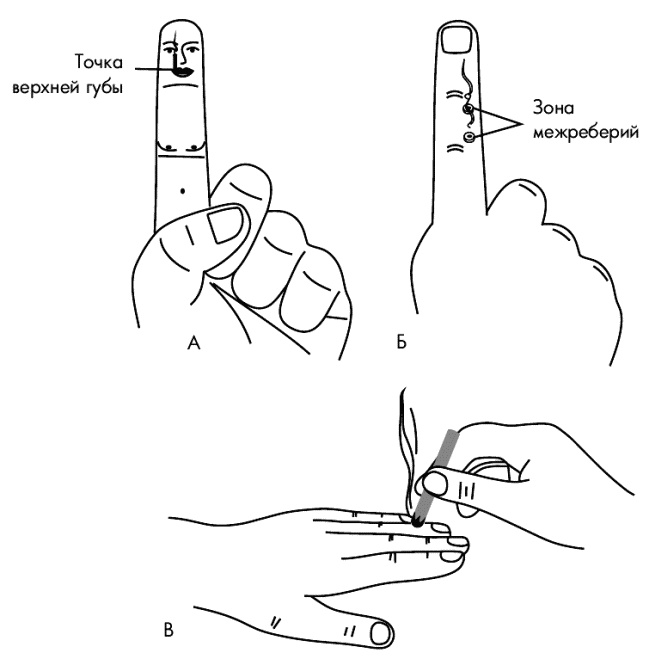 Точка верхней губы

Зона межреберий

А

Б

В