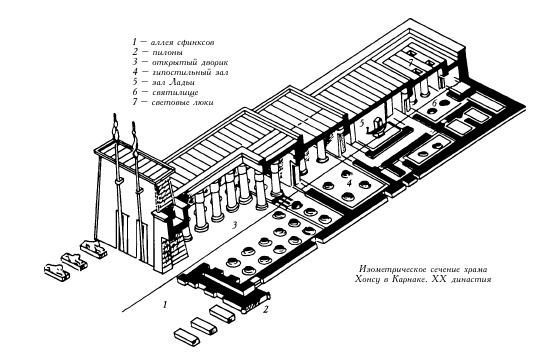 1 — аллея сфинксов
2 — пилоны
3 — открытый дворик
4 — гипостильный зал
5 — зал Ладьи
6 — святилище
7 — световые люки

7

6

5

4

3

1

2

Изометрическое сечение храма Хонсу в Карнаке. XX династия