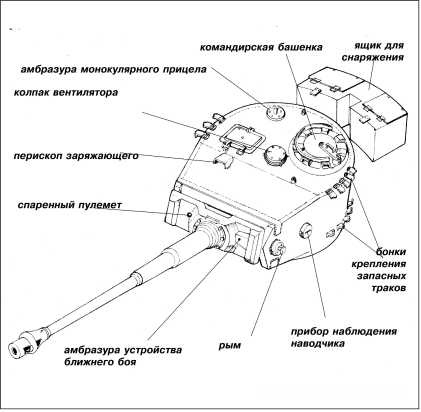 командирская башенка

ящик для снаряжения

амбразура монокулярного прицела

колпак вентилятора

перископ заряжающего

спаренный пулемет

бонки крепления запасных траков

прибор наблюдения наводчика

рым

амбразура устройства ближнего боя