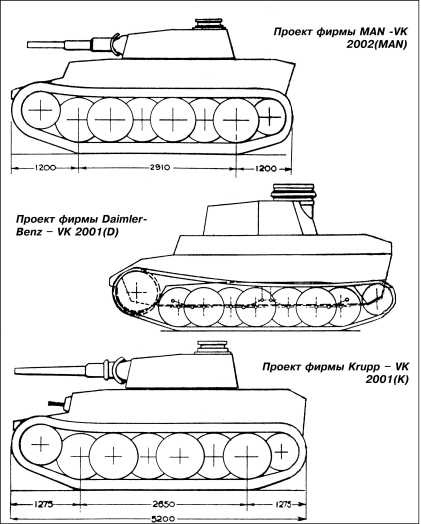 Проект фирмы MAN -VK 2002(MAN)

1200
2910
1200

Проект фирмы Daimler-Benz – VK 2001(D)

Проект фирмы Krupp – VK 2001(K)

1275
2650
1275
5200