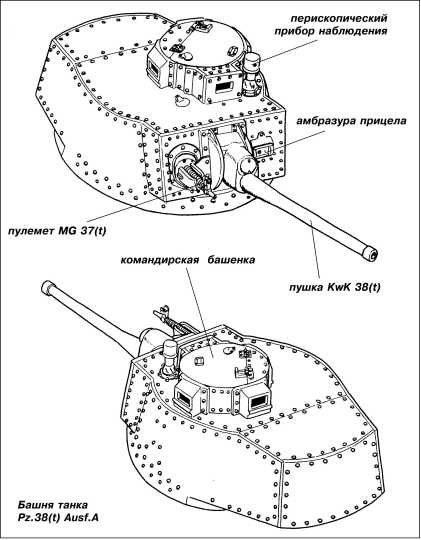 перископический прибор наблюдения

амбразура прицела

пулемет MG 37(t)

командирская башенка

пушка KwK 38(t)

Башня танка Pz.38(t) Ausf.A