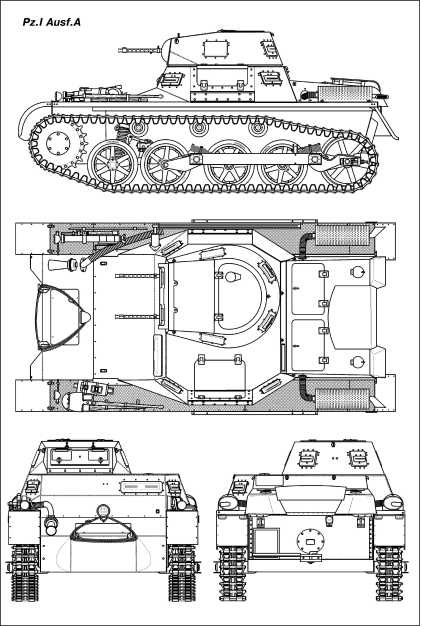 Pz.I Ausf.A