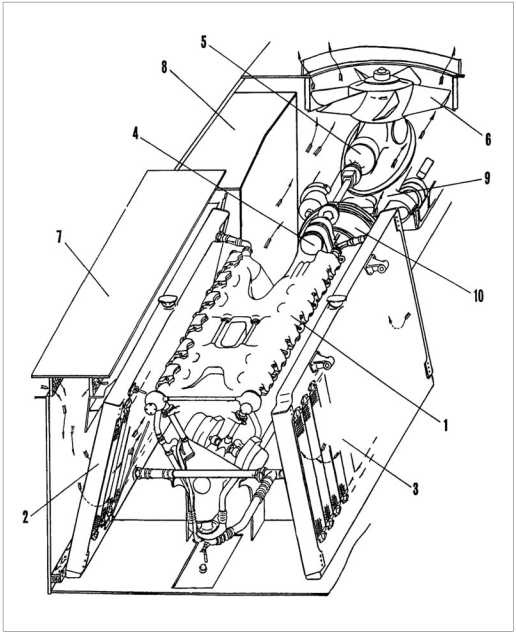 5
8
4
6
9
7
10
1
3
2