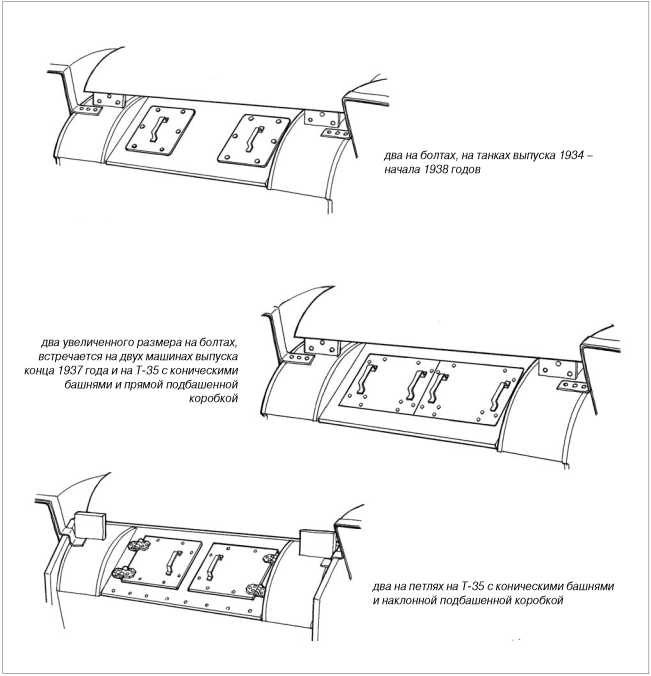 два на болтах, на танках выпуска 1934 – начала 1938 годов

два увеличенного размера на болтах, встречается на двух машинах выпуска конца 1937 года и на Т-35 с коническими башнями и прямой подбашенной коробкой

два на петлях на Т-35 с коническими башнями и наклонной подбашенной коробкой